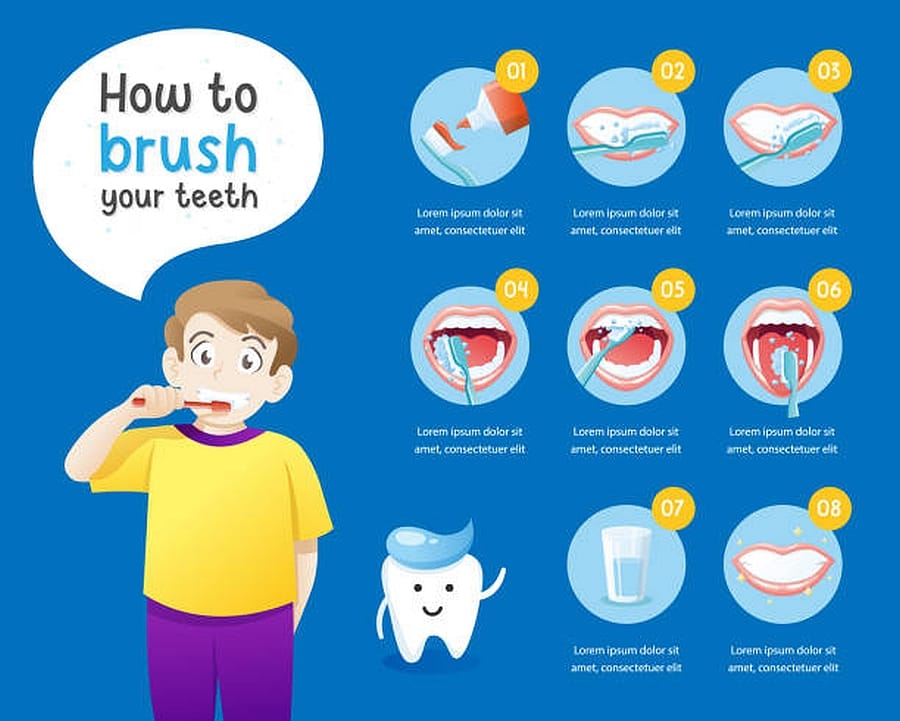 How to
brush
your teeth

01
Lorem ipsum dolor sit amet, consectetuer elit

02
Lorem ipsum dolor sit amet, consectetuer elit

03
Lorem ipsum dolor sit amet, consectetuer elit

04
Lorem ipsum dolor sit amet, consectetuer elit

05
Lorem ipsum dolor sit amet, consectetuer elit

06
Lorem ipsum dolor sit amet, consectetuer elit

07
Lorem ipsum dolor sit amet, consectetuer elit

08
Lorem ipsum dolor sit amet, consectetuer elit